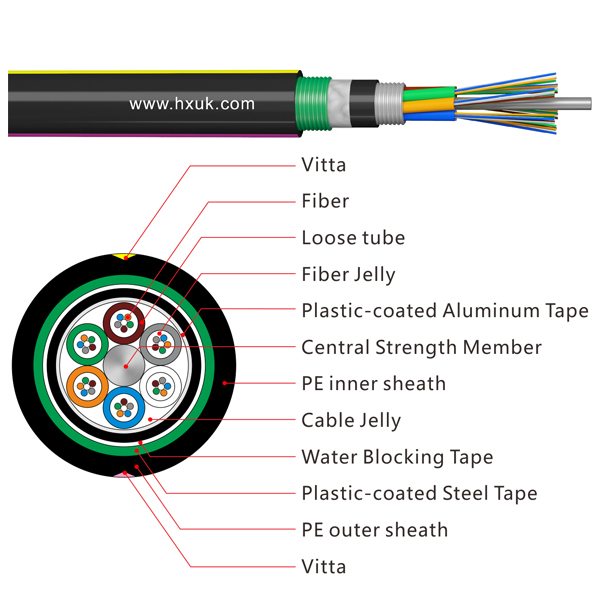 www.hxuk.com

Vitta
Fiber
Loose tube
Fiber Jelly
Plastic-coated Aluminum Tape
Central Strength Member
PE inner sheath
Cable Jelly
Water Blocking Tape
Plastic-coated Steel Tape
PE outer sheath
Vitta